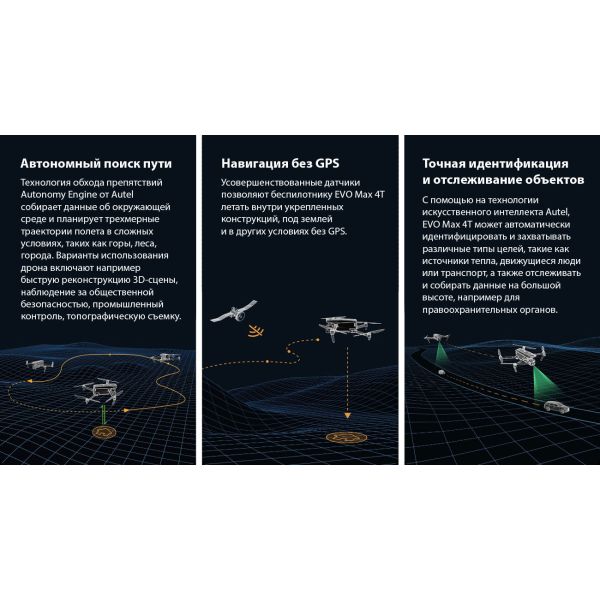 Автономный поиск пути

Технология обхода препятствий Autonomy Engine от Autel собирает данные об окружающей среде и планирует трехмерные траектории полета в сложных условиях, таких как горы, леса, города. Варианты использования дрона включают например быструю реконструкцию 3D-сцены, наблюдение за общественной безопасностью, промышленный контроль, топографическую съемку.

Навигация без GPS

Усовершенствованные датчики позволяют беспилотнику EVO Max 4T летать внутри укрепленных конструкций, под землей и в других условиях без GPS.

Точная идентификация и отслеживание объектов

С помощью на технологии искусственного интеллекта Autel, EVO Max 4T может автоматически идентифицировать и захватывать различные типы целей, такие как источники тепла, движущиеся люди или транспорт, а также отслеживать и собирать данные на большой высоте, например для правоохранительных органов.